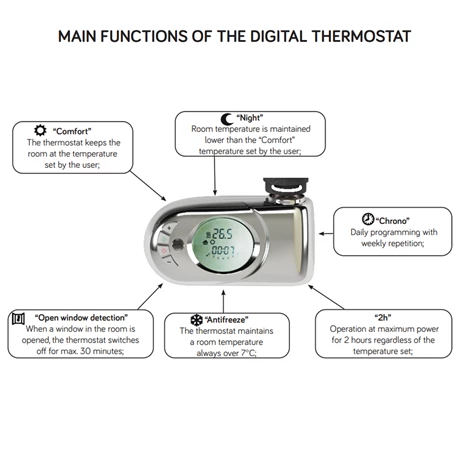 MAIN FUNCTIONS OF THE DIGITAL THERMOSTAT

"Comfort"
The thermostat keeps the room at the temperature set by the user;

"Night"
Room temperature is maintained lower than the "Comfort" temperature set by the user;

26.5
00:07

"Chrono"
Daily programming with weekly repetition;

"Open window detection"
When a window in the room is opened, the thermostat switches off for max. 30 minutes;

"Antifreeze"
The thermostat maintains a room temperature always over 7°C;

"2h"
Operation at maximum power for 2 hours regardless of the temperature set;